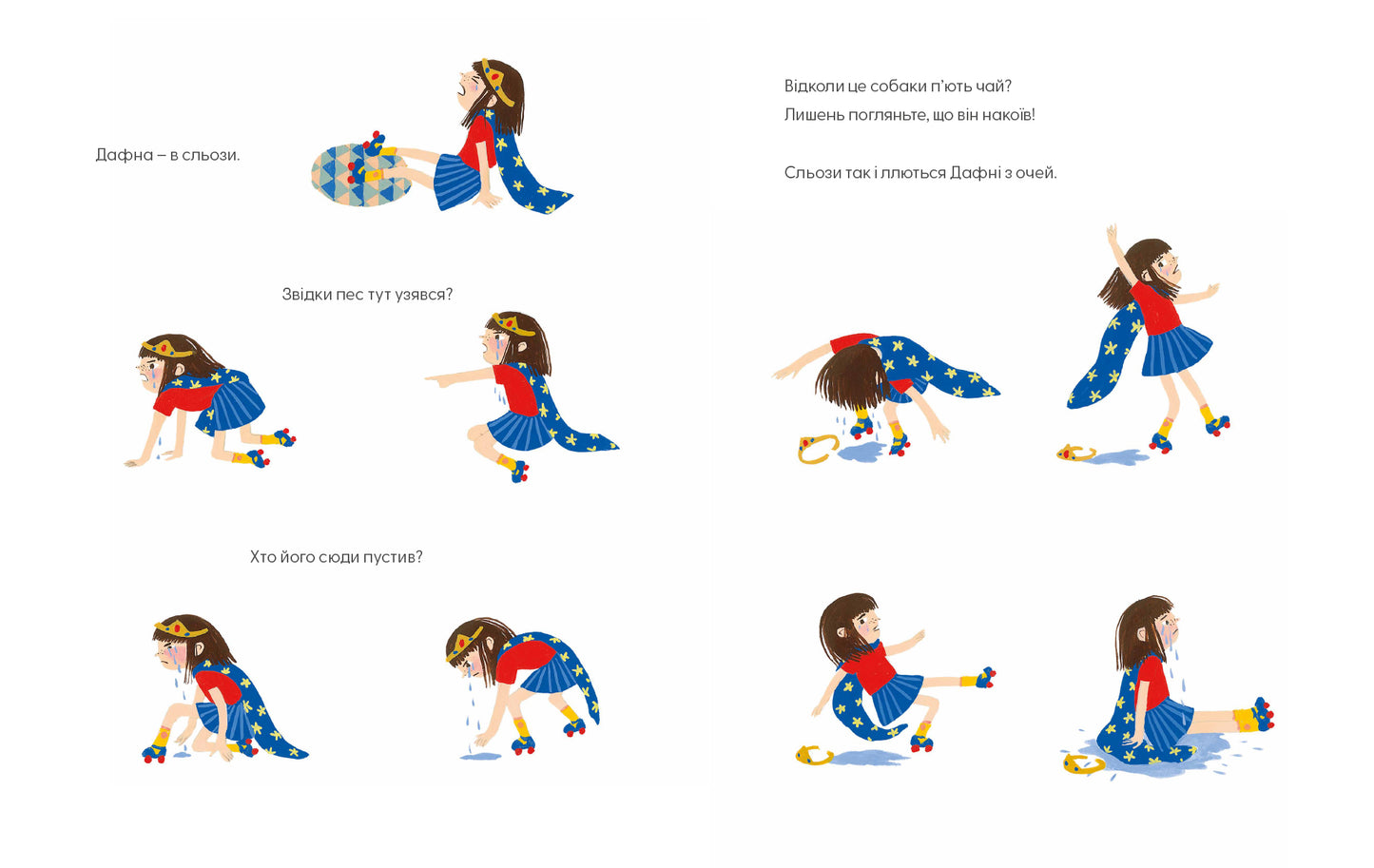 Дафна – в сльози.

Звідки пес тут узявся?

Хто його сюди пустив?

Відколи це собаки п'ють чай?
Лишень погляньте, що він накоїв!

Сльози так і ллються Дафні з очей.